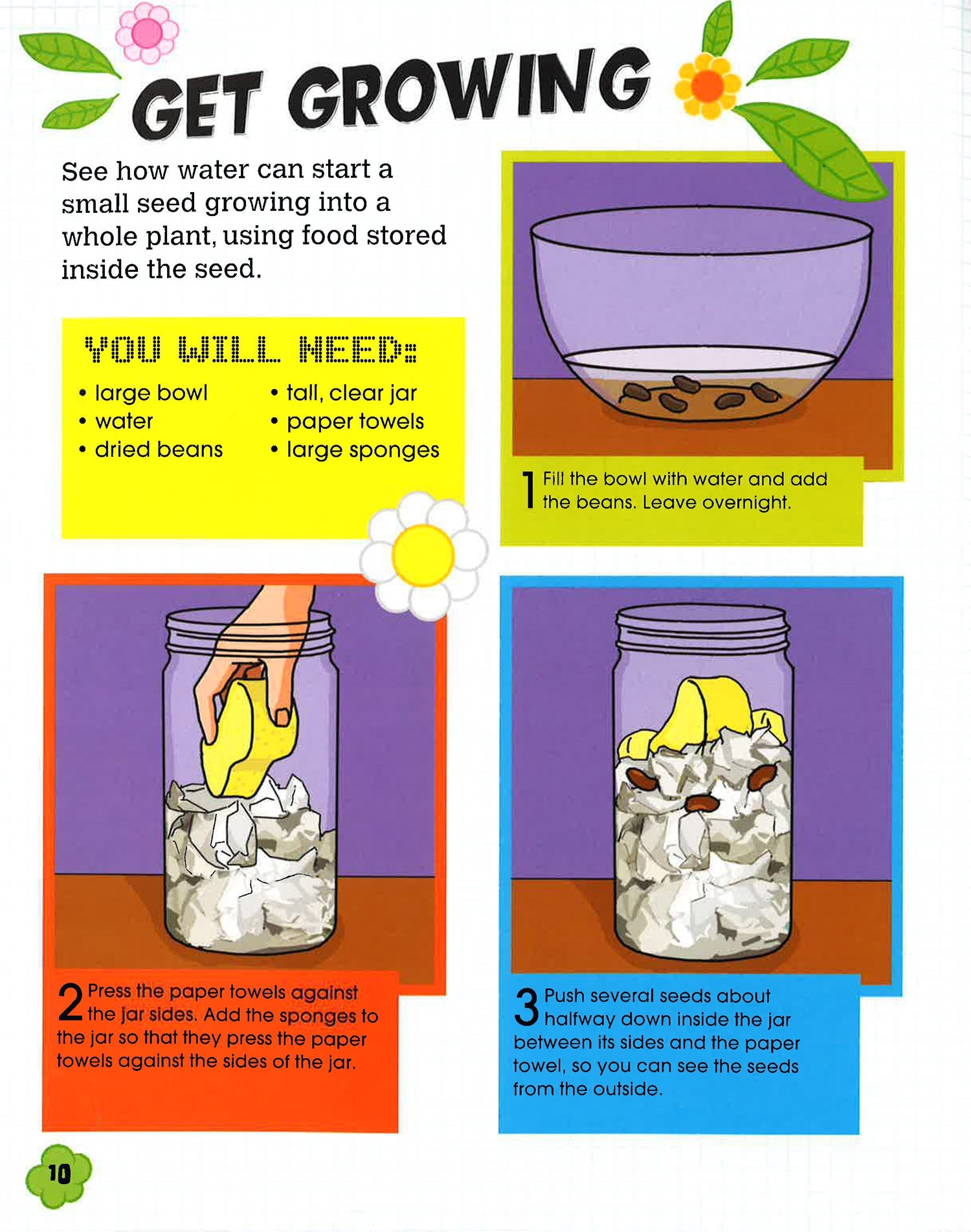 GET GROWING

See how water can start a small seed growing into a whole plant, using food stored inside the seed.

YOU WILL NEED:

• large bowl
• water
• dried beans

• tall, clear jar
• paper towels
• large sponges

1 Fill the bowl with water and add the beans. Leave overnight.

2 Press the paper towels against the jar sides. Add the sponges to the jar so that they press the paper towels against the sides of the jar.

3 Push several seeds about halfway down inside the jar between its sides and the paper towel, so you can see the seeds from the outside.

10